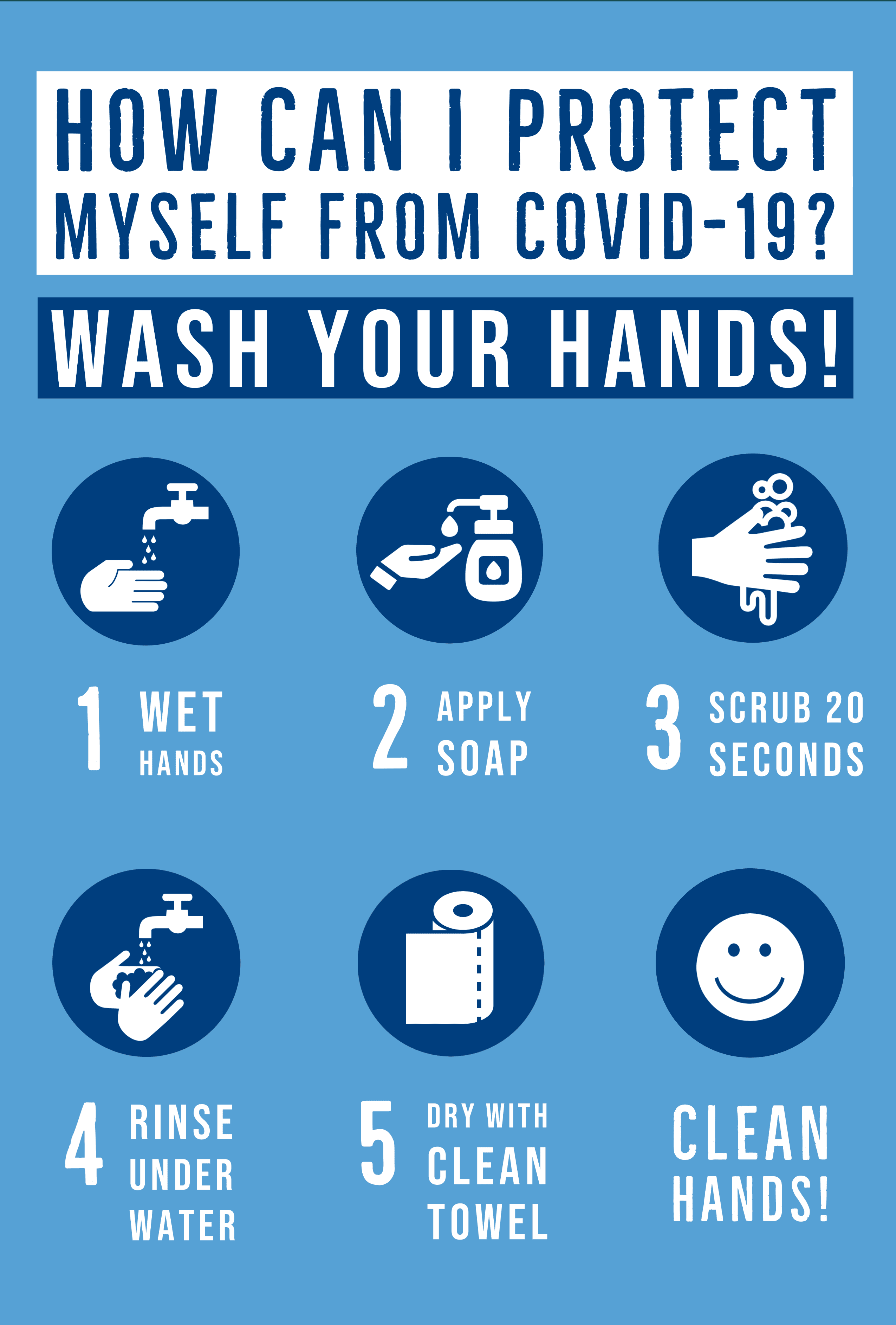 HOW CAN I PROTECT MYSELF FROM COVID-19?

WASH YOUR HANDS!

1 WET HANDS

2 APPLY SOAP

3 SCRUB 20 SECONDS

4 RINSE UNDER WATER

5 DRY WITH CLEAN TOWEL

CLEAN HANDS!